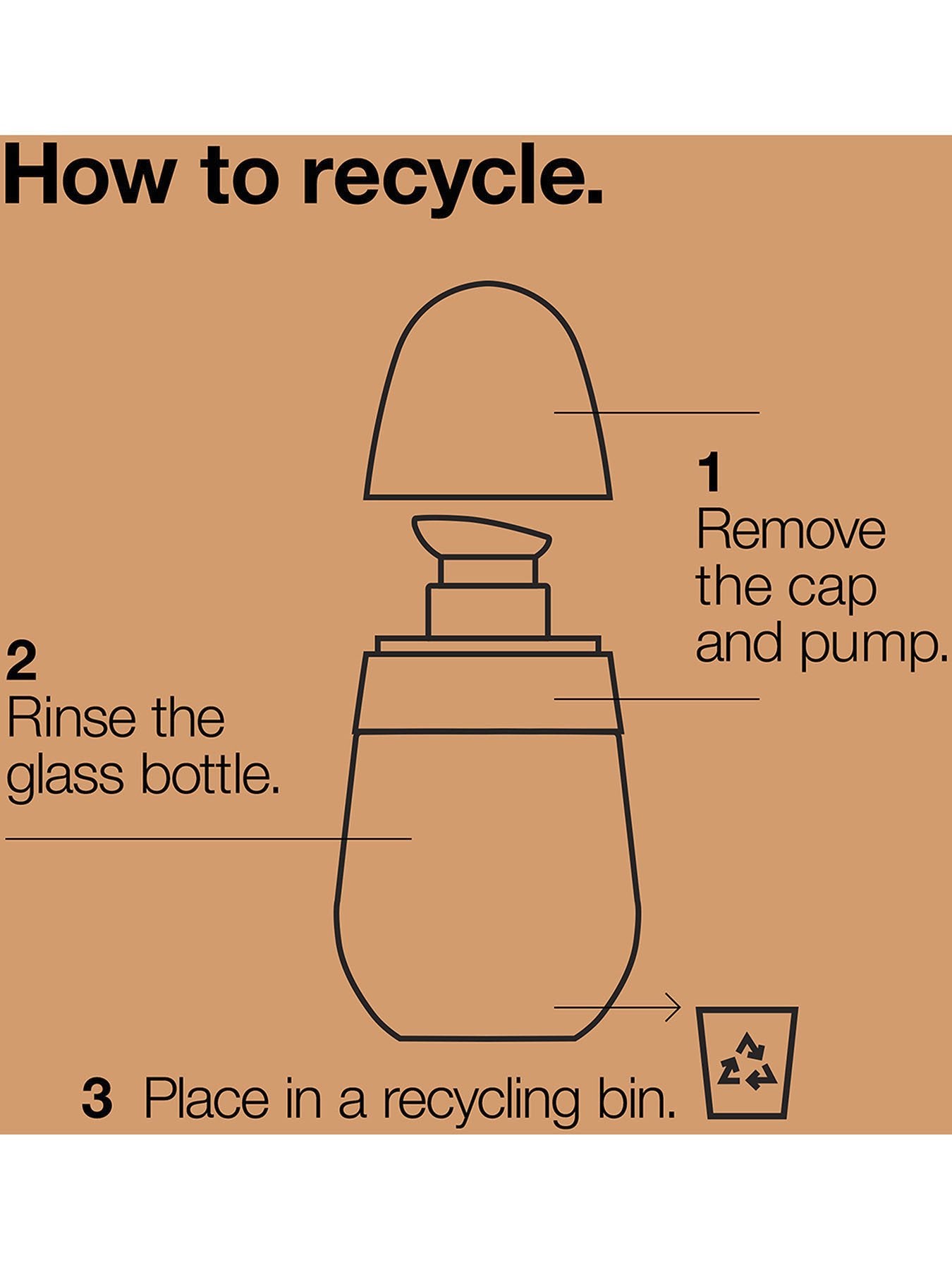 How to recycle.

1
Remove the cap and pump.

2
Rinse the glass bottle.

3 Place in a recycling bin.