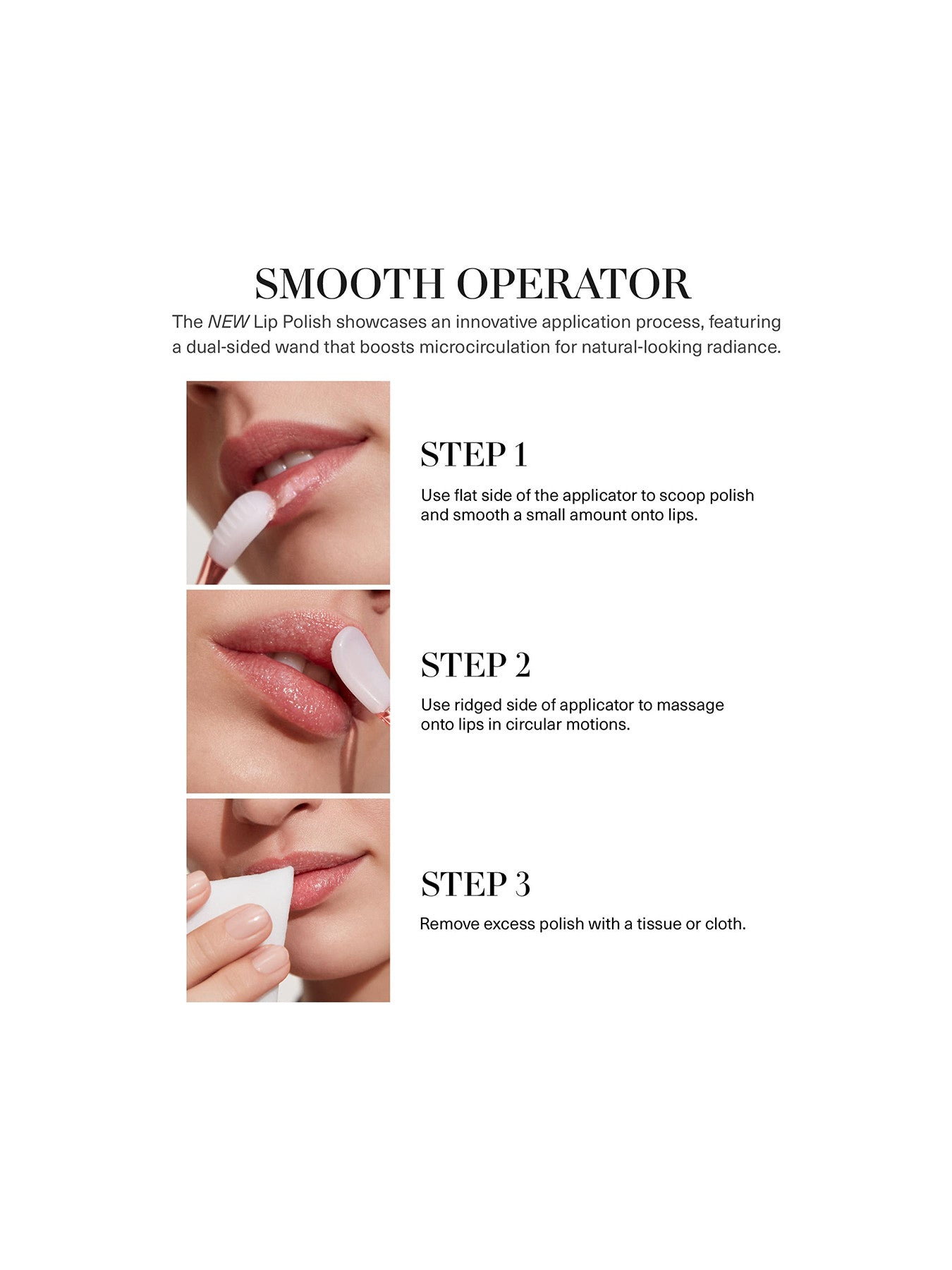 SMOOTH OPERATOR

The NEW Lip Polish showcases an innovative application process, featuring a dual-sided wand that boosts microcirculation for natural-looking radiance.

STEP 1

Use flat side of the applicator to scoop polish and smooth a small amount onto lips.

STEP 2

Use ridged side of applicator to massage onto lips in circular motions.

STEP 3

Remove excess polish with a tissue or cloth.