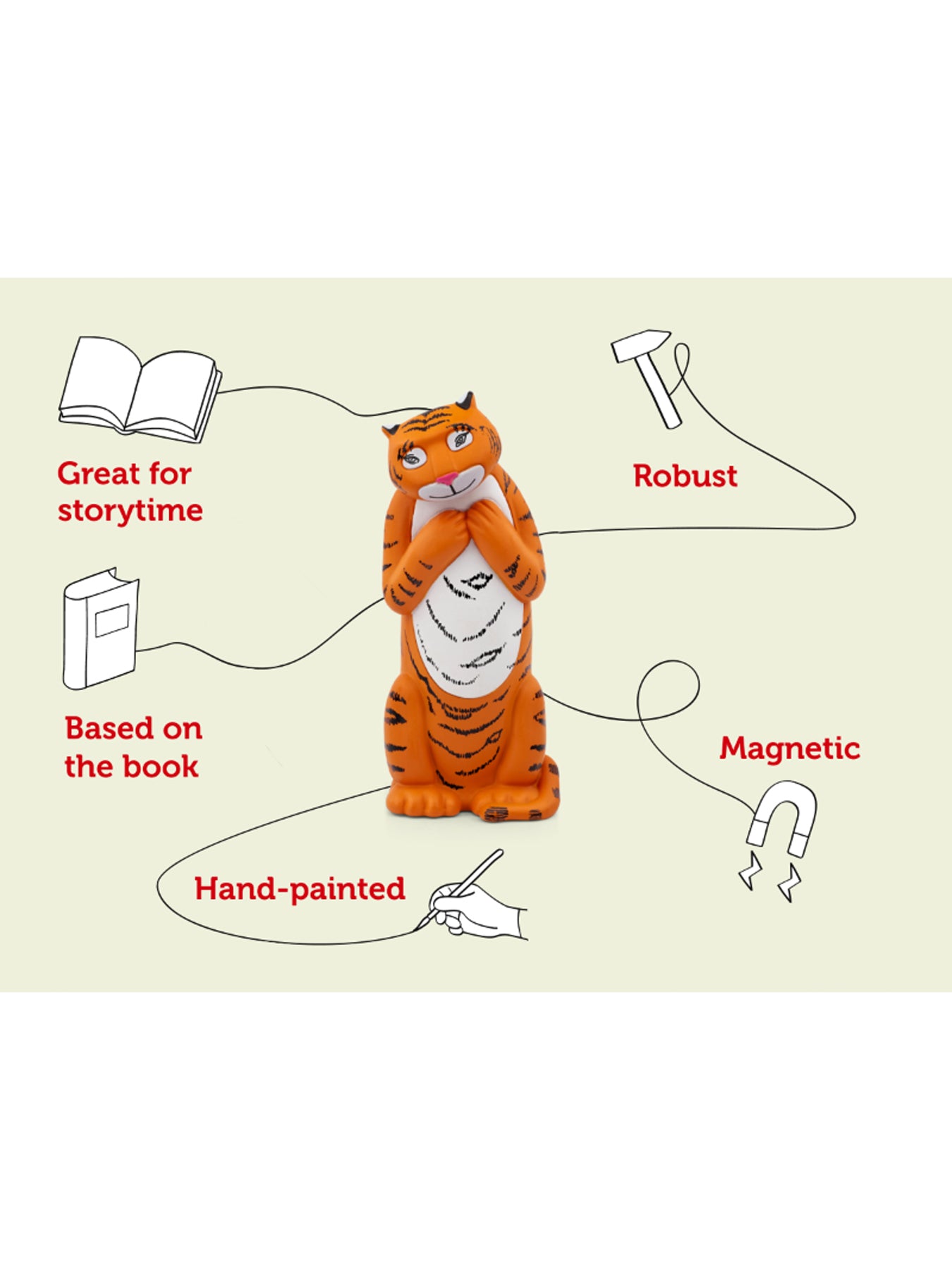 Great for storytime

Robust

Based on the book

Magnetic

Hand-painted