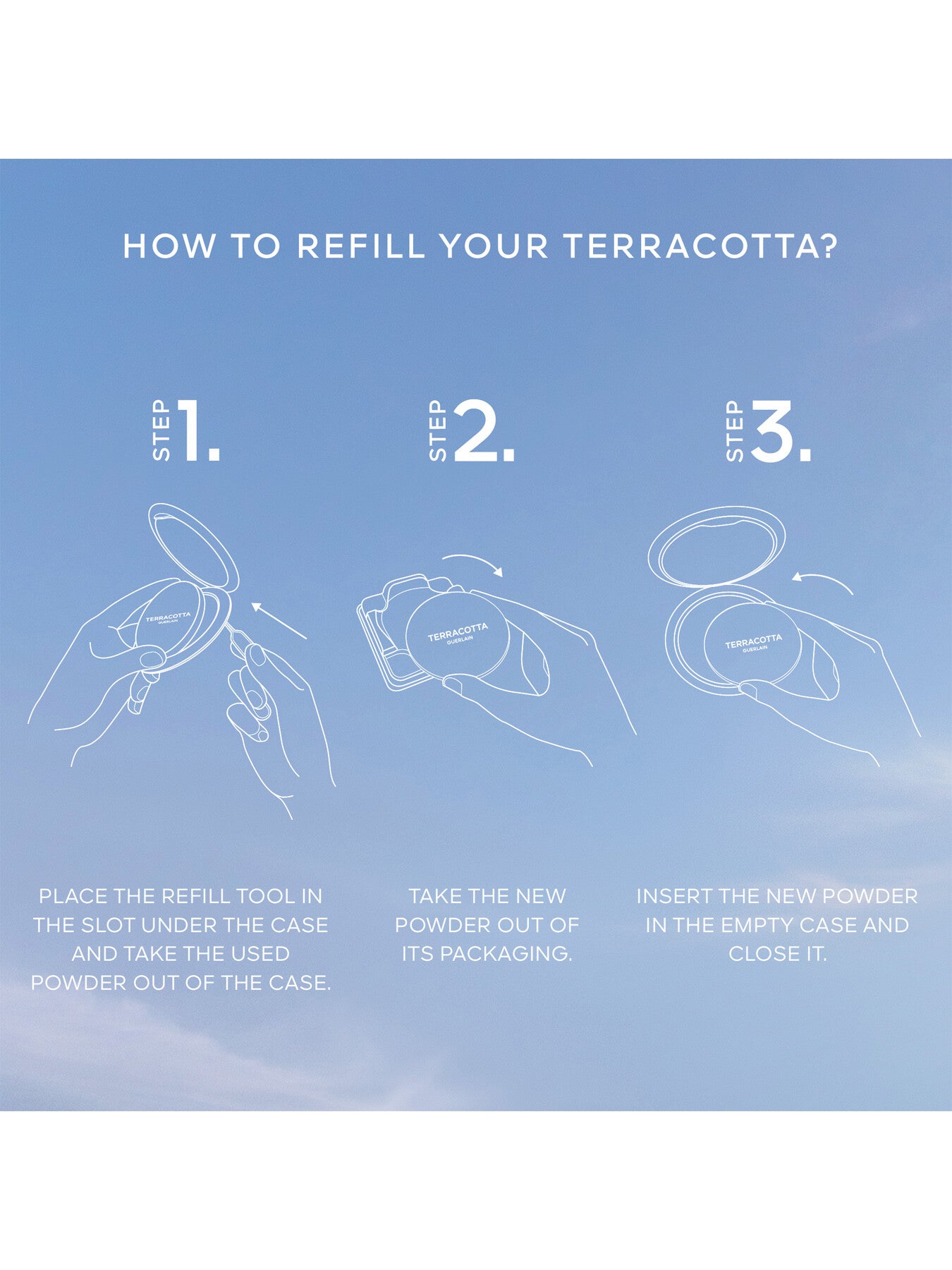 HOW TO REFILL YOUR TERRACOTTA?

STEP 1.

TERRACOTTA
GUERLAIN

PLACE THE REFILL TOOL IN THE SLOT UNDER THE CASE AND TAKE THE USED POWDER OUT OF THE CASE.

STEP 2.

TERRACOTTA
GUERLAIN

TAKE THE NEW POWDER OUT OF ITS PACKAGING.

STEP 3.

TERRACOTTA
GUERLAIN

INSERT THE NEW POWDER IN THE EMPTY CASE AND CLOSE IT.